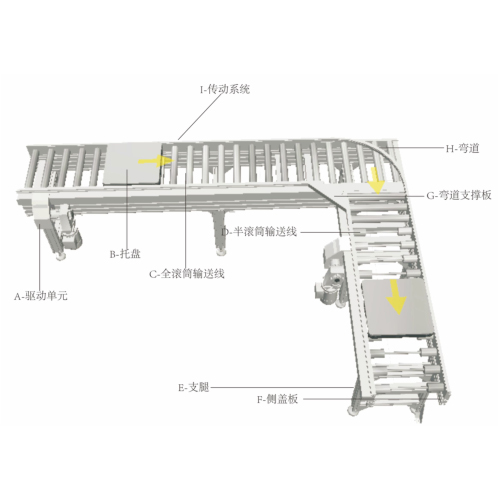 I-传动系统

H-弯道

G-弯道支撑板

D-半滚筒输送线

B-托盘

C-全滚筒输送线

A-驱动单元

E-支腿

F-侧盖板